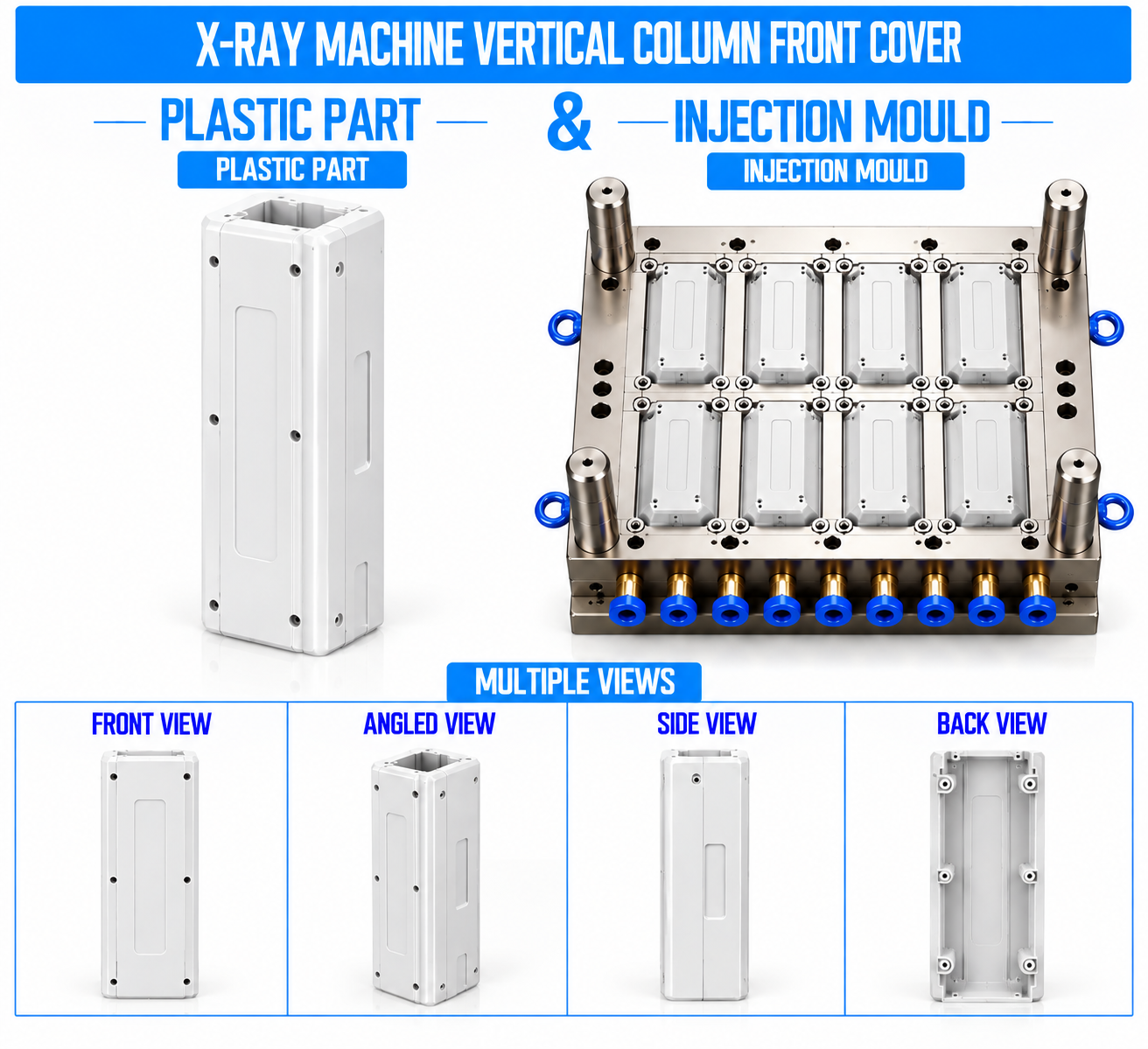 X-RAY MACHINE VERTICAL COLUMN FRONT COVER

PLASTIC PART

PLASTIC PART

&

INJECTION MOULD

INJECTION MOULD

MULTIPLE VIEWS

FRONT VIEW

ANGLED VIEW

SIDE VIEW

BACK VIEW